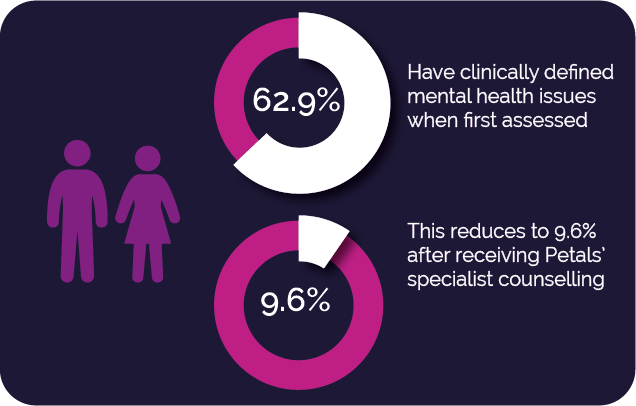 62.9%

Have clinically defined mental health issues when first assessed

9.6%

This reduces to 9.6% after receiving Petals' specialist counselling